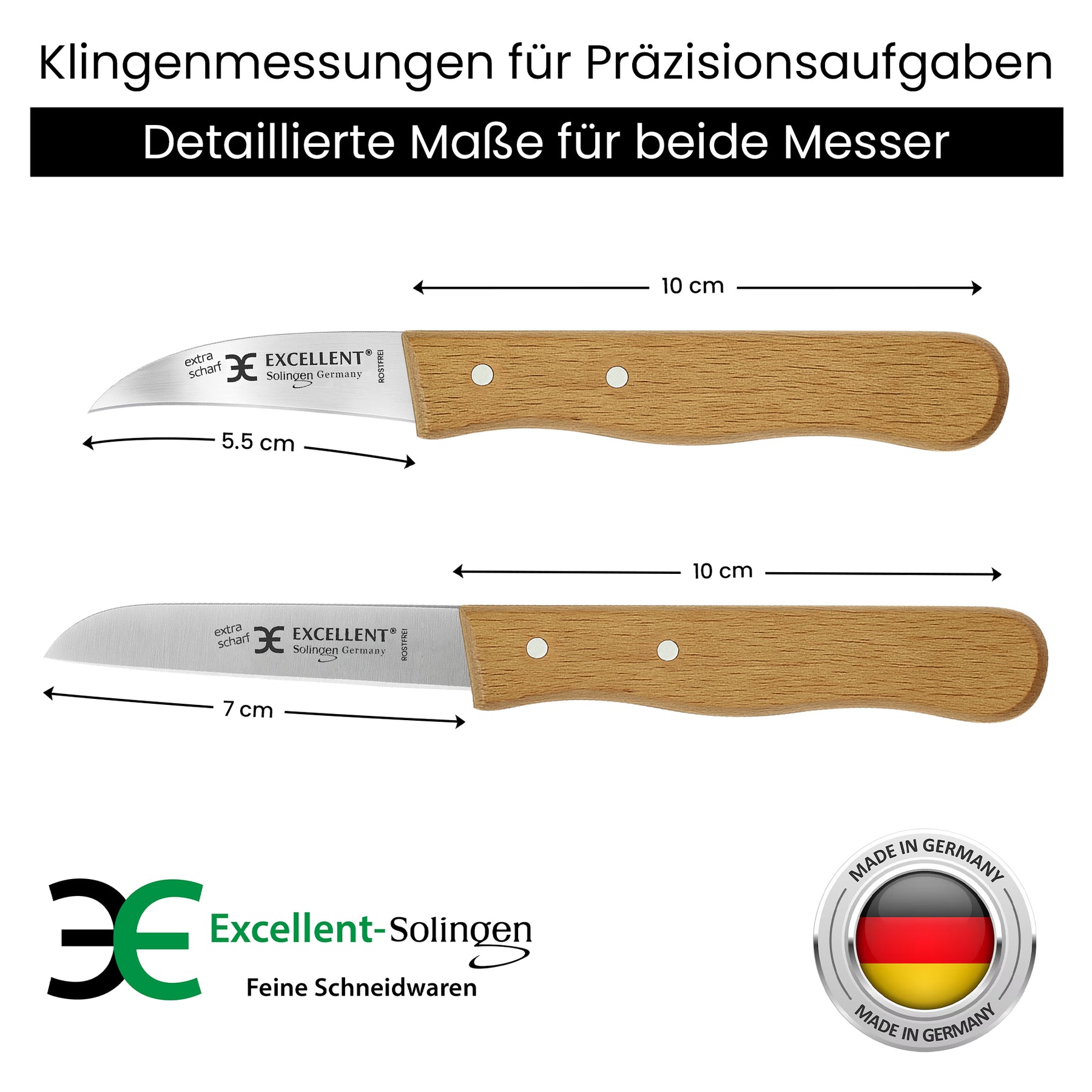 Klingenmessungen für Präzisionsaufgaben

Detaillierte Maße für beide Messer

10 cm

extra scharf EXCELLENT® Solingen Germany ROSTFREI

5.5 cm

10 cm

extra scharf EXCELLENT® Solingen Germany ROSTFREI

7 cm

Excellent-Solingen
Feine Schneidwaren

MADE IN GERMANY
MADE IN GERMANY